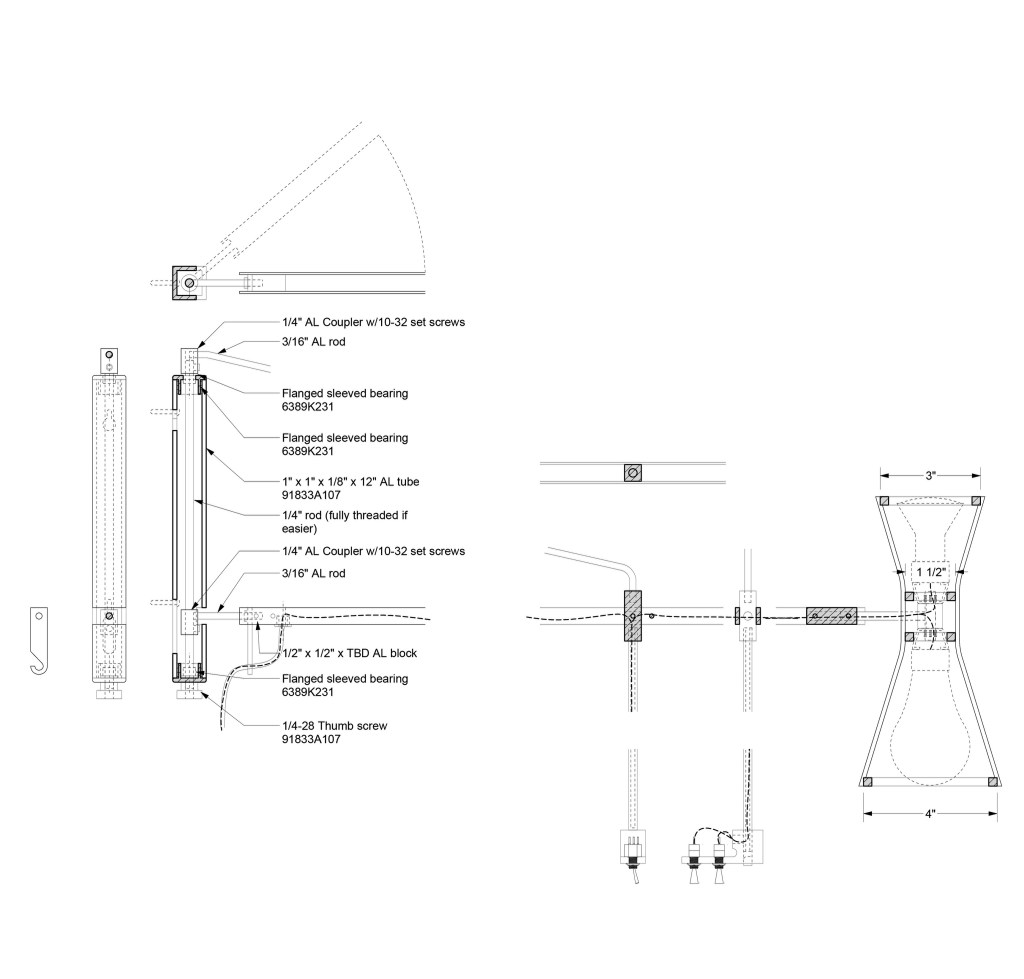 1/4" AL Coupler w/10-32 set screws
3/16" AL rod
Flanged sleeved bearing
6389K231
Flanged sleeved bearing
6389K231
1" x 1" x 1/8" x 12" AL tube
91833A107
1/4" rod (fully threaded if easier)
1/4" AL Coupler w/10-32 set screws
3/16" AL rod
1/2" x 1/2" x TBD AL block
Flanged sleeved bearing
6389K231
1/4-28 Thumb screw
91833A107

3"
1 1/2"
4"