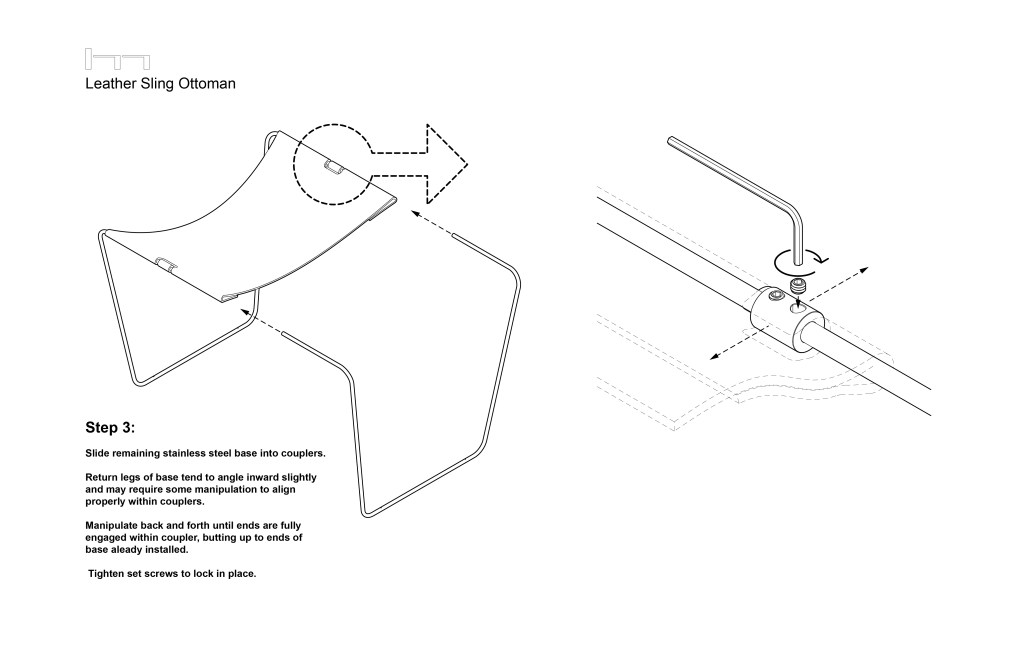 Leather Sling Ottoman

Step 3:

Slide remaining stainless steel base into couplers.

Return legs of base tend to angle inward slightly and may require some manipulation to align properly within couplers.

Manipulate back and forth until ends are fully engaged within coupler, butting up to ends of base aleady installed.

Tighten set screws to lock in place.